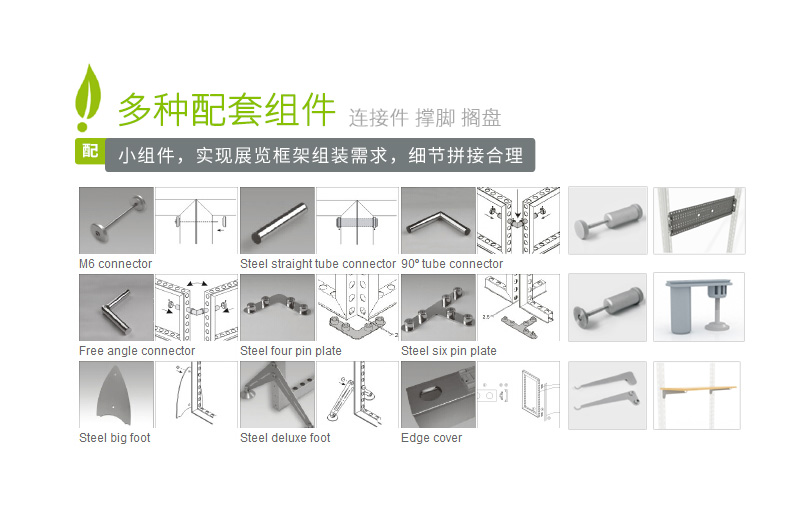 多种配套组件 连接件 撑脚 搁盘

配 小组件，实现展览框架组装需求，细节拼接合理

M6 connector

Steel straight tube connector

90° tube connector

Free angle connector

Steel four pin plate

Steel six pin plate

Steel big foot

Steel deluxe foot

Edge cover