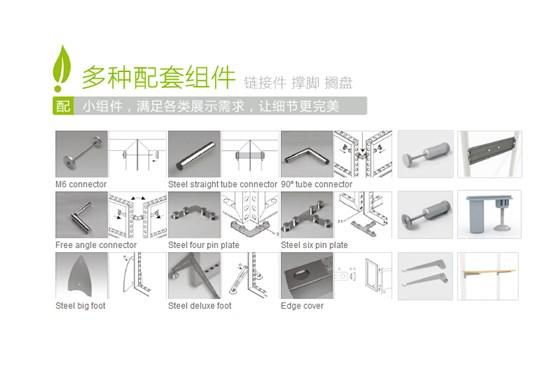 多种配套组件 链接件 撑脚 搁盘

配 小组件，满足各类展示需求，让细节更完美

M6 connector

Steel straight tube connector

90° tube connector

Free angle connector

Steel four pin plate

Steel six pin plate

Steel big foot

Steel deluxe foot

Edge cover